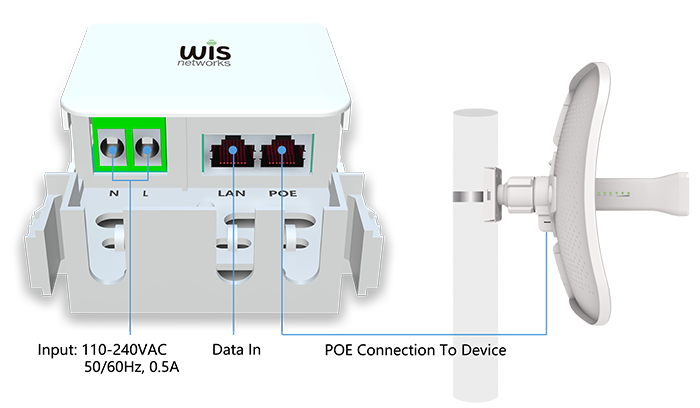 wis
networks

N L

LAN POE

Input: 110-240VAC
50/60Hz, 0.5A

Data In

POE Connection To Device